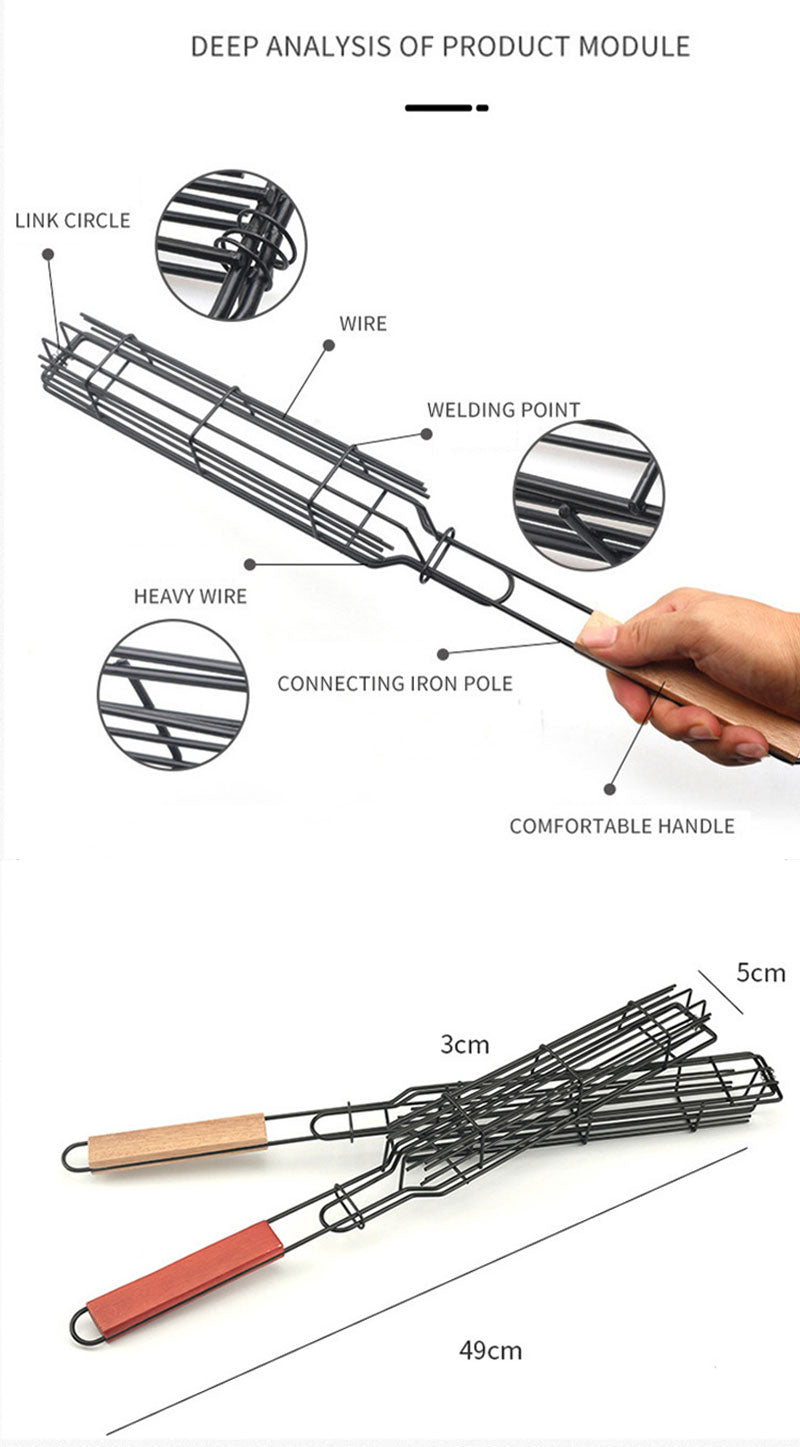 DEEP ANALYSIS OF PRODUCT MODULE

LINK CIRCLE

WIRE

WELDING POINT

HEAVY WIRE

CONNECTING IRON POLE

COMFORTABLE HANDLE

5cm

3cm

49cm